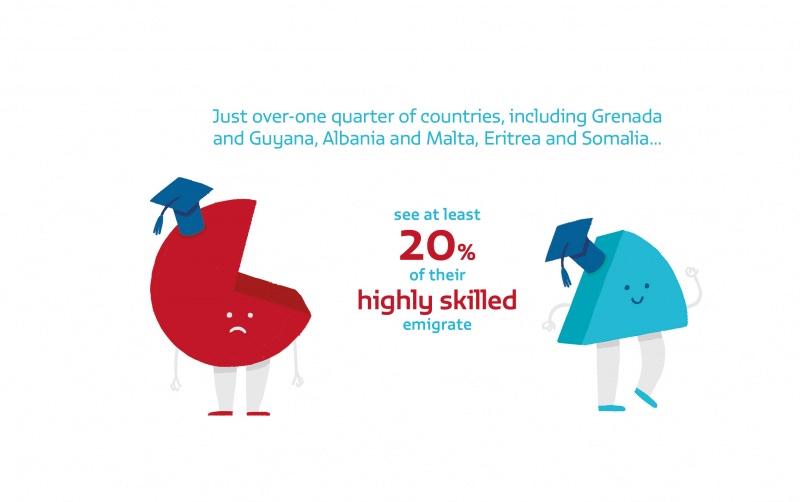 Just over-one quarter of countries, including Grenada and Guyana, Albania and Malta, Eritrea and Somalia...

see at least
20%
of their
highly skilled
emigrate