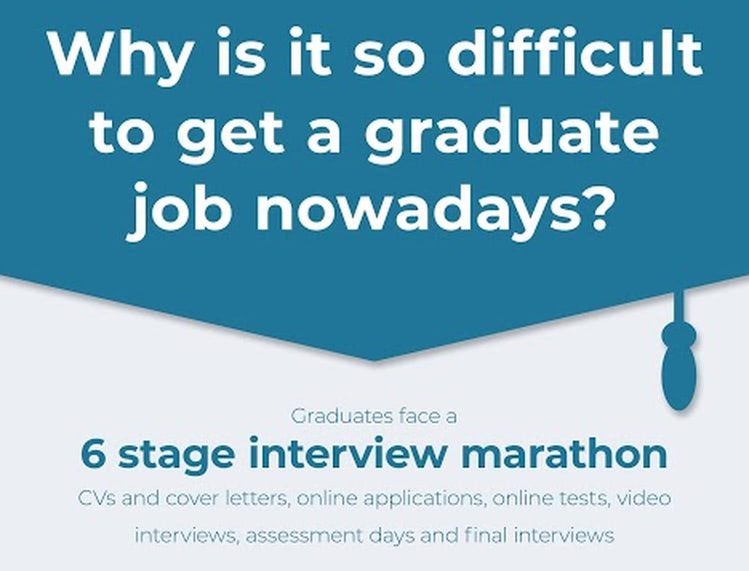 Why is it so difficult to get a graduate job nowadays?

Graduates face a

6 stage interview marathon

CVs and cover letters, online applications, online tests, video interviews, assessment days and final interviews