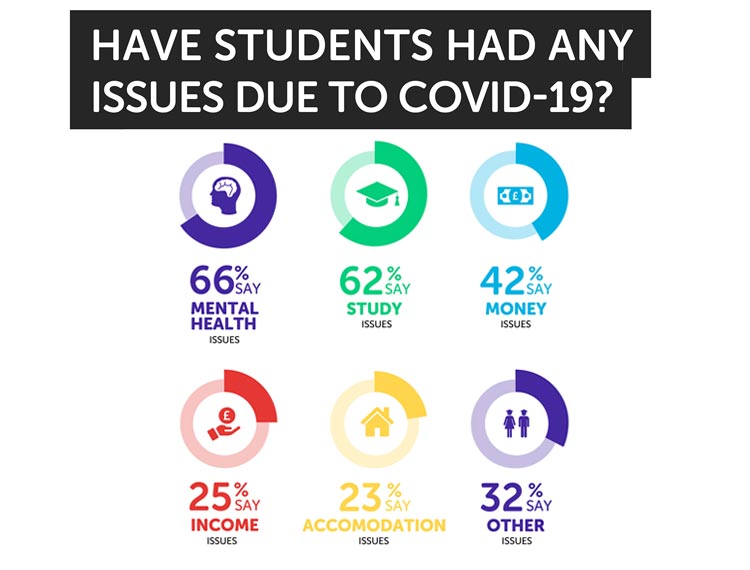 HAVE STUDENTS HAD ANY ISSUES DUE TO COVID-19?

66% SAY
MENTAL HEALTH
ISSUES

62% SAY
STUDY
ISSUES

42% SAY
MONEY
ISSUES

25% SAY
INCOME
ISSUES

23% SAY
ACCOMODATION
ISSUES

32% SAY
OTHER
ISSUES