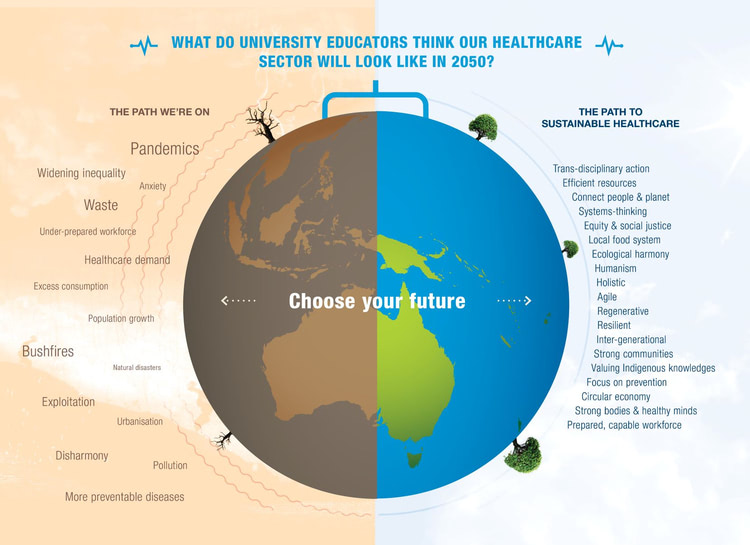 WHAT DO UNIVERSITY EDUCATORS THINK OUR HEALTHCARE SECTOR WILL LOOK LIKE IN 2050?

THE PATH WE'RE ON

Pandemics
Widening inequality
Anxiety
Waste
Under-prepared workforce
Healthcare demand
Excess consumption
Population growth
Bushfires
Natural disasters
Exploitation
Urbanisation
Disharmony
Pollution
More preventable diseases

Choose your future

THE PATH TO SUSTAINABLE HEALTHCARE

Trans-disciplinary action
Efficient resources
Connect people & planet
Systems-thinking
Equity & social justice
Local food system
Ecological harmony
Humanism
Holistic
Agile
Regenerative
Resilient
Inter-generational
Strong communities
Valuing Indigenous knowledges
Focus on prevention
Circular economy
Strong bodies & healthy minds
Prepared, capable workforce