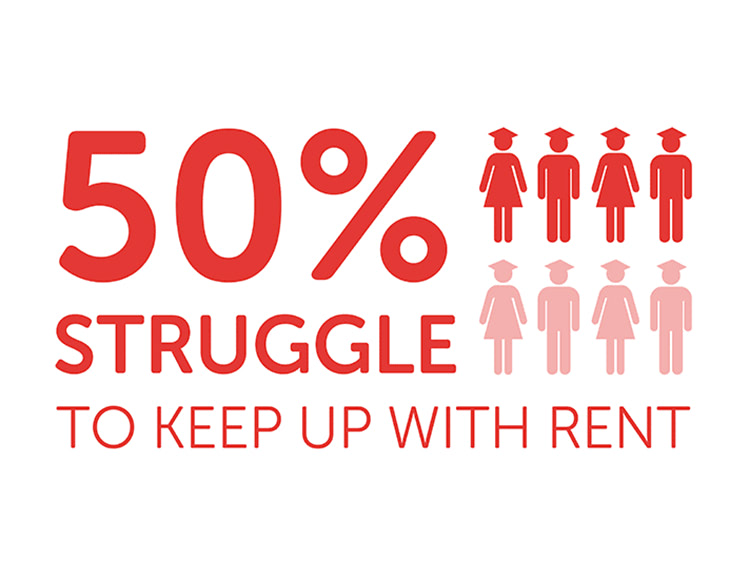 50%
STRUGGLE
TO KEEP UP WITH RENT