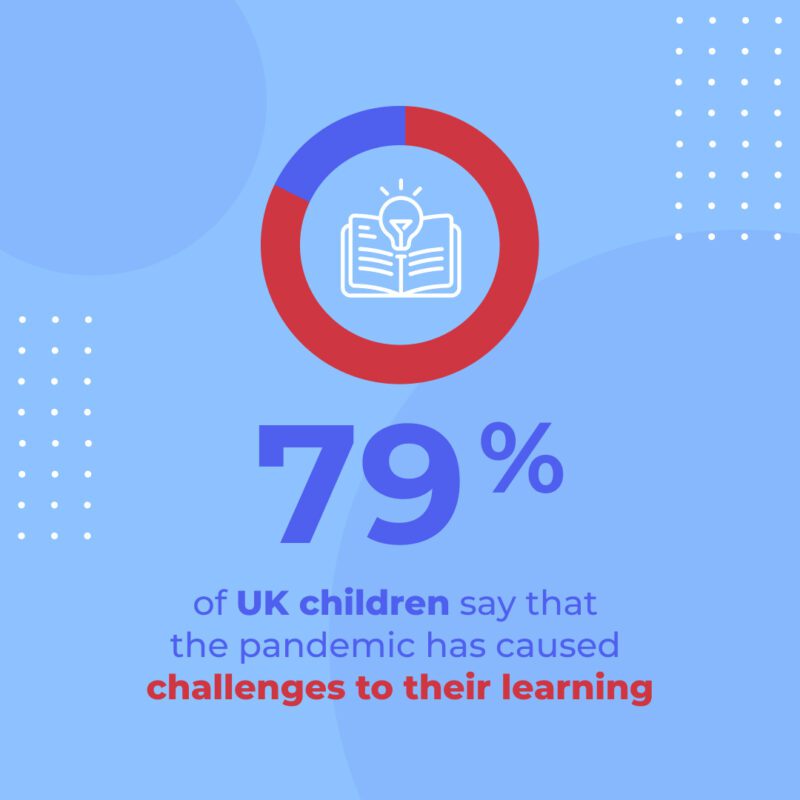 79%

of UK children say that the pandemic has caused challenges to their learning