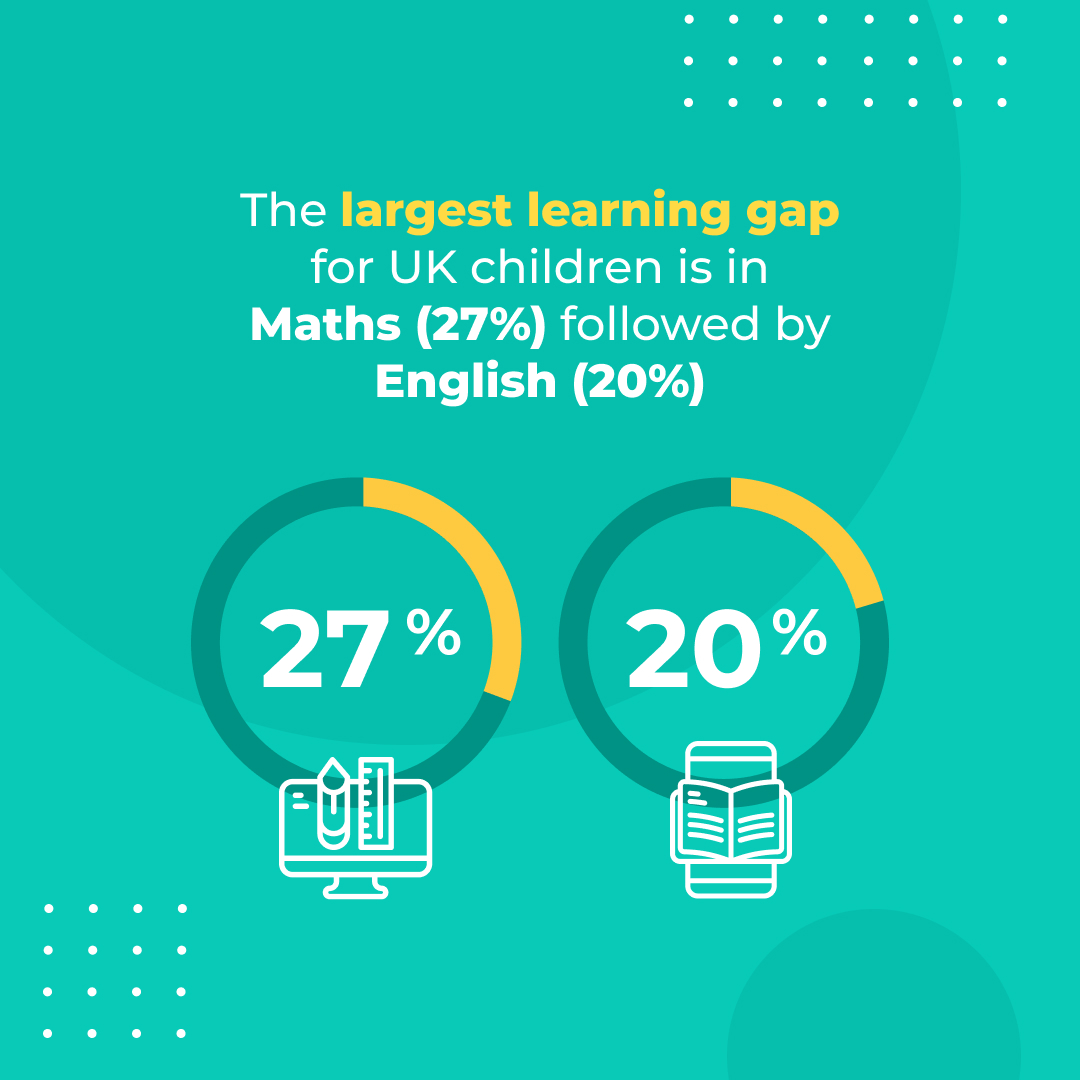 The largest learning gap for UK children is in Maths (27%) followed by English (20%)

27%

20%