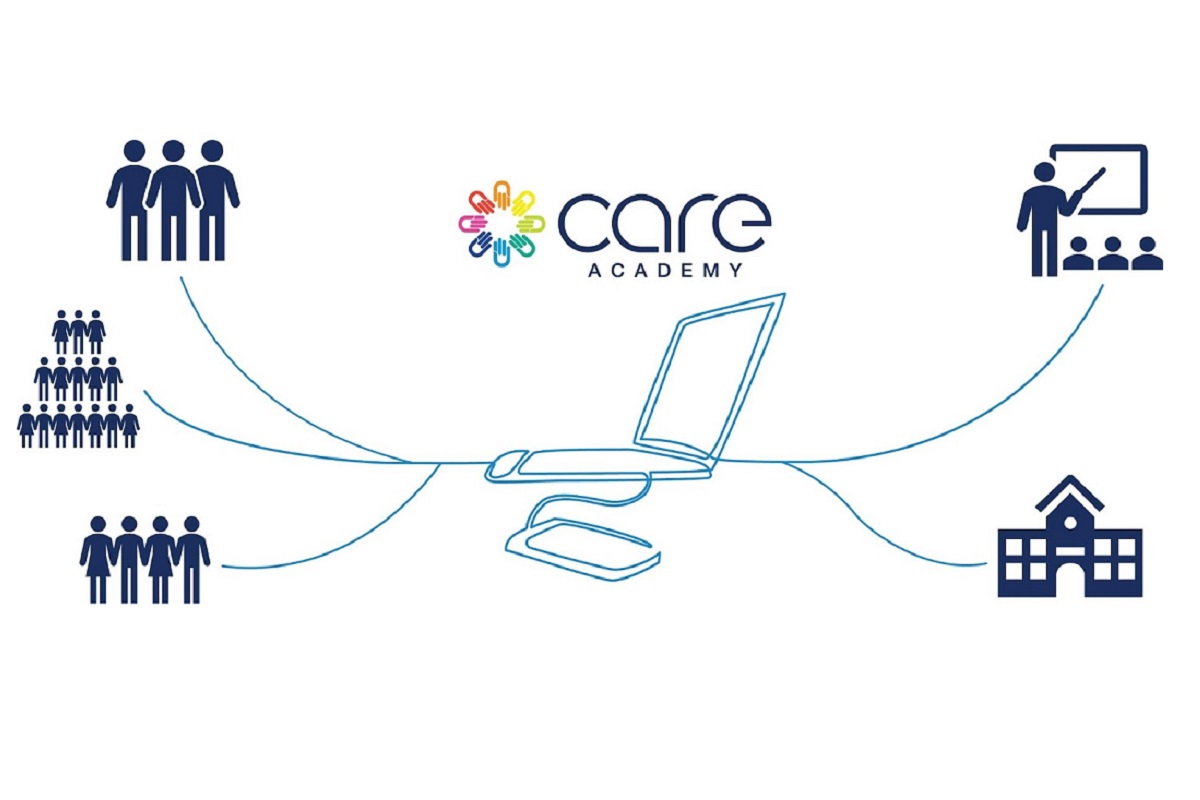 care
ACADEMY