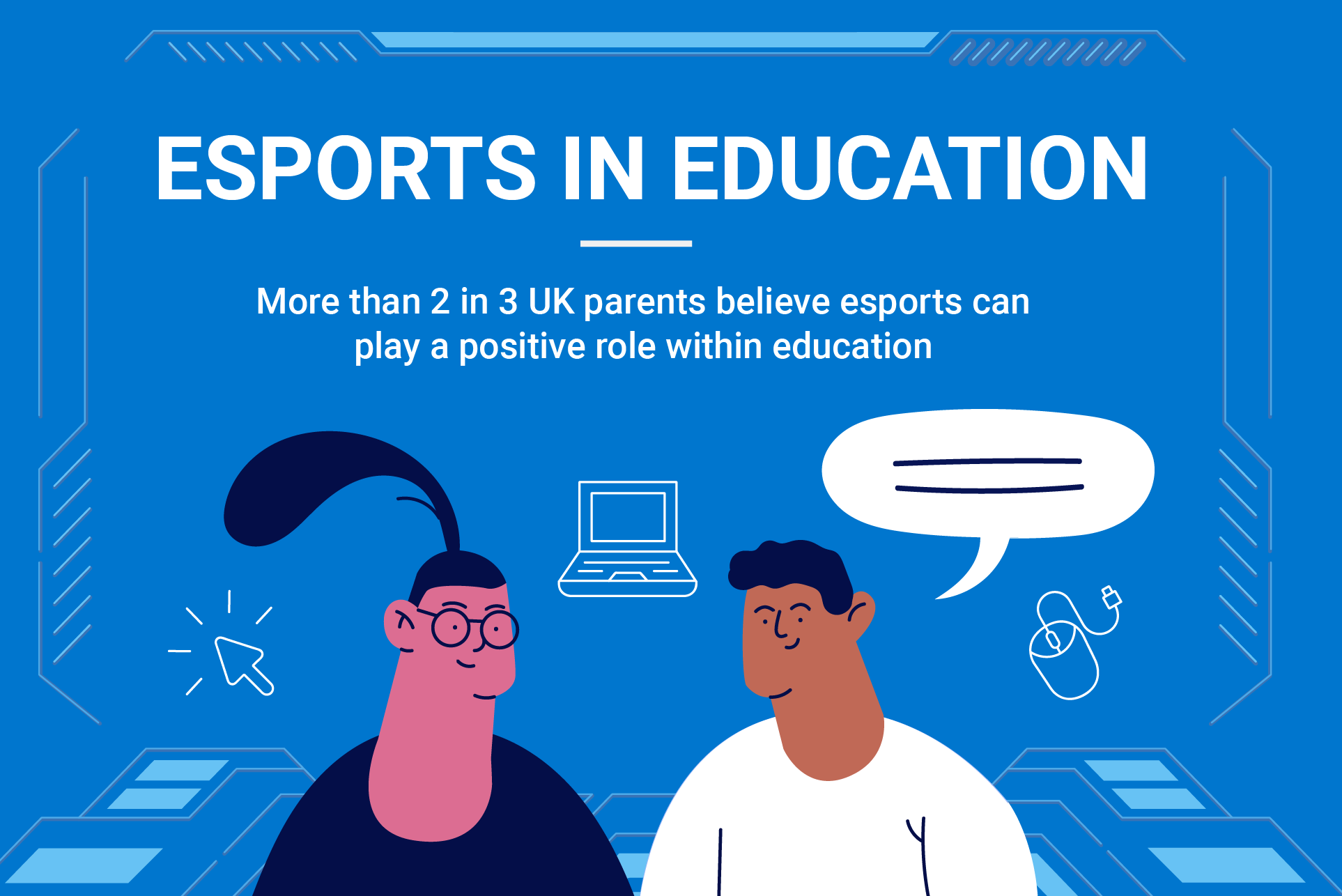 ESPORTS IN EDUCATION

More than 2 in 3 UK parents believe esports can play a positive role within education